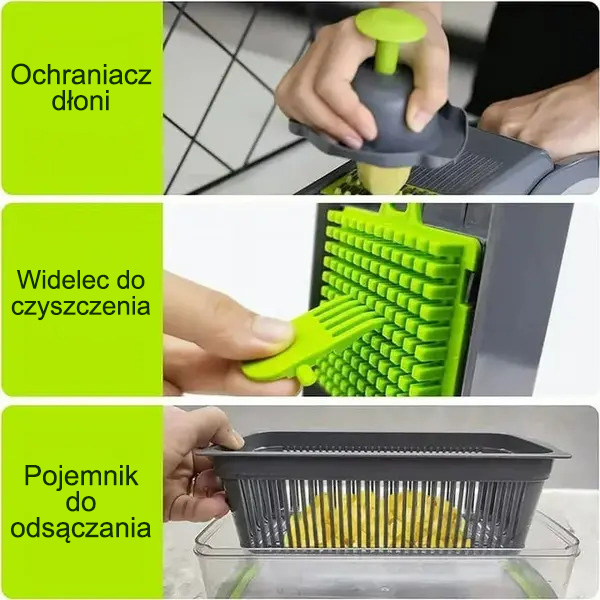 Ochraniacz dłoni

Widelec do czyszczenia

Pojemnik do odsączania